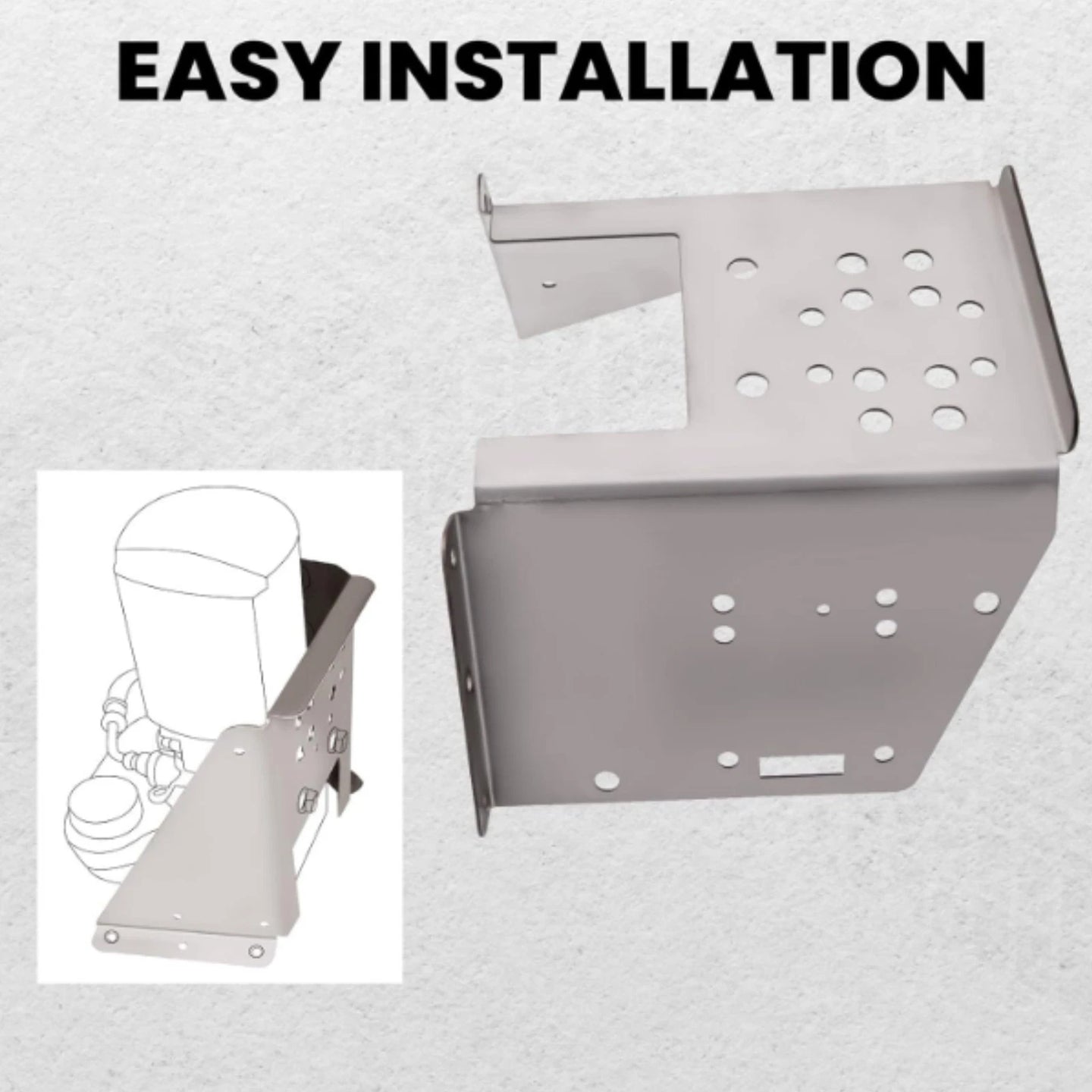 EASY INSTALLATION