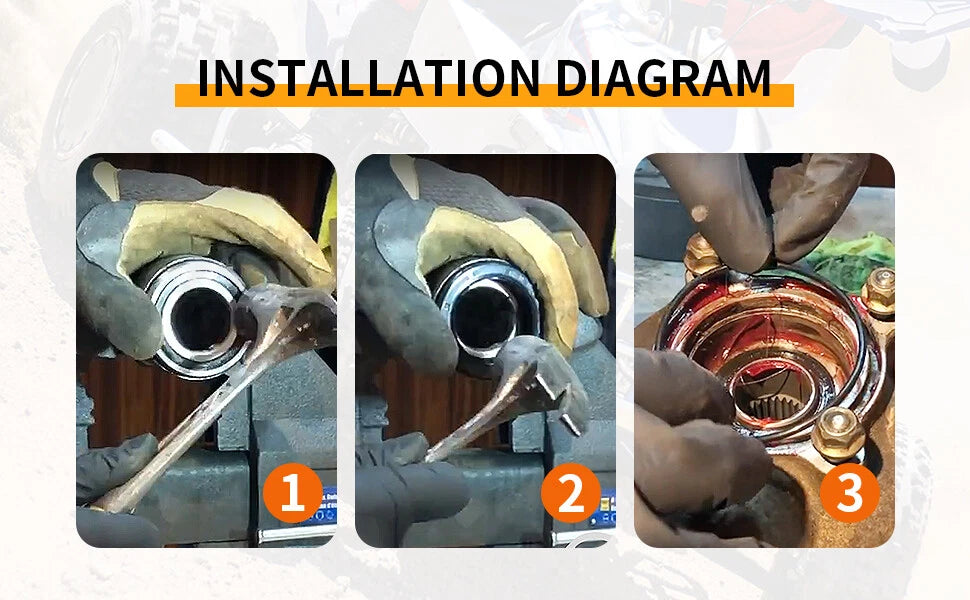 INSTALLATION DIAGRAM

1

2

3