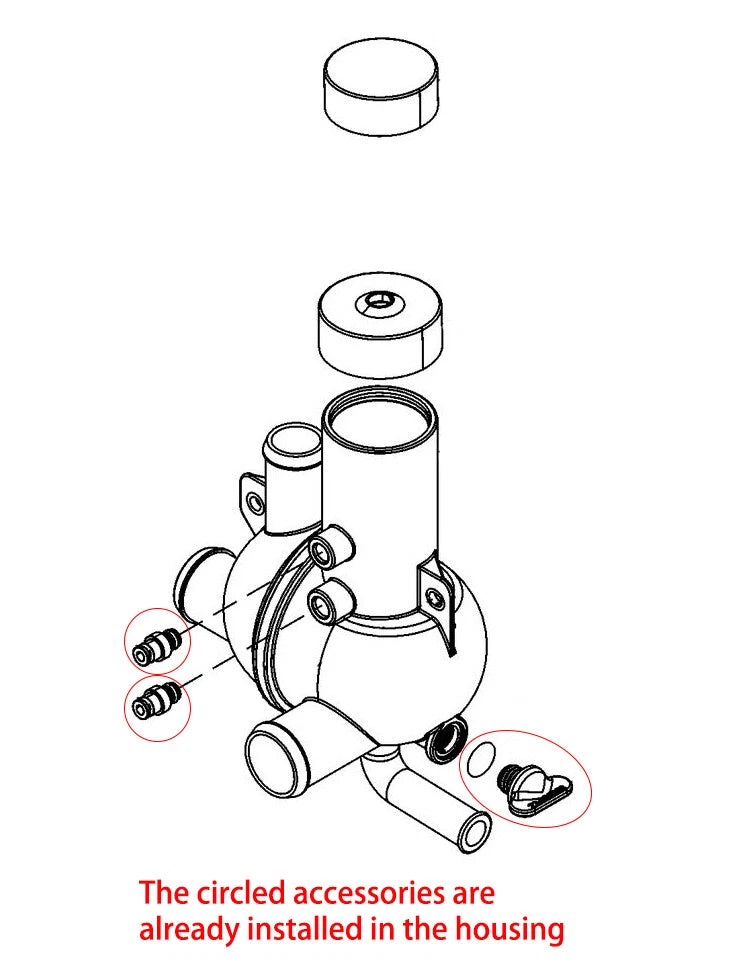 The circled accessories are already installed in the housing