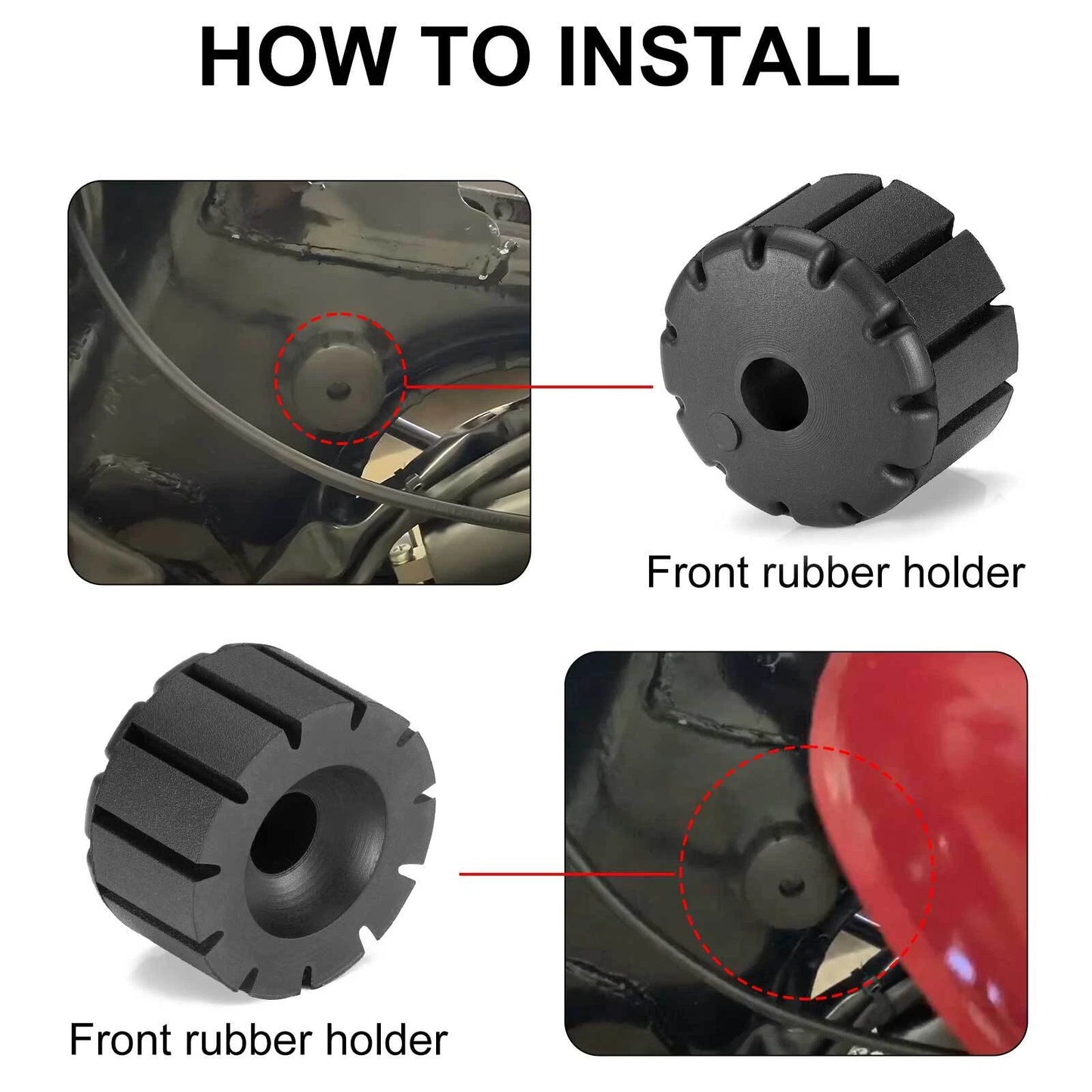 HOW TO INSTALL

Front rubber holder

Front rubber holder