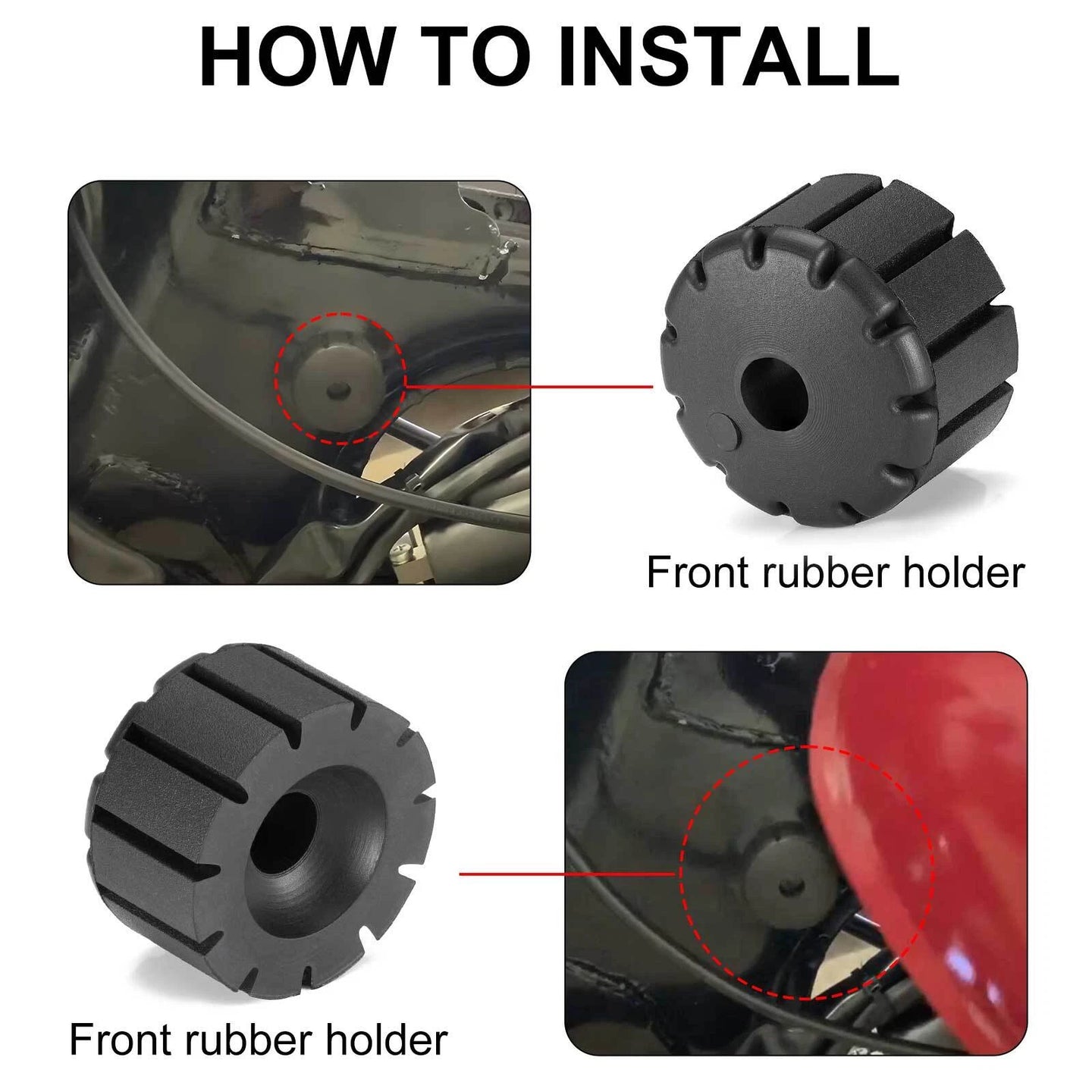 HOW TO INSTALL

Front rubber holder

Front rubber holder