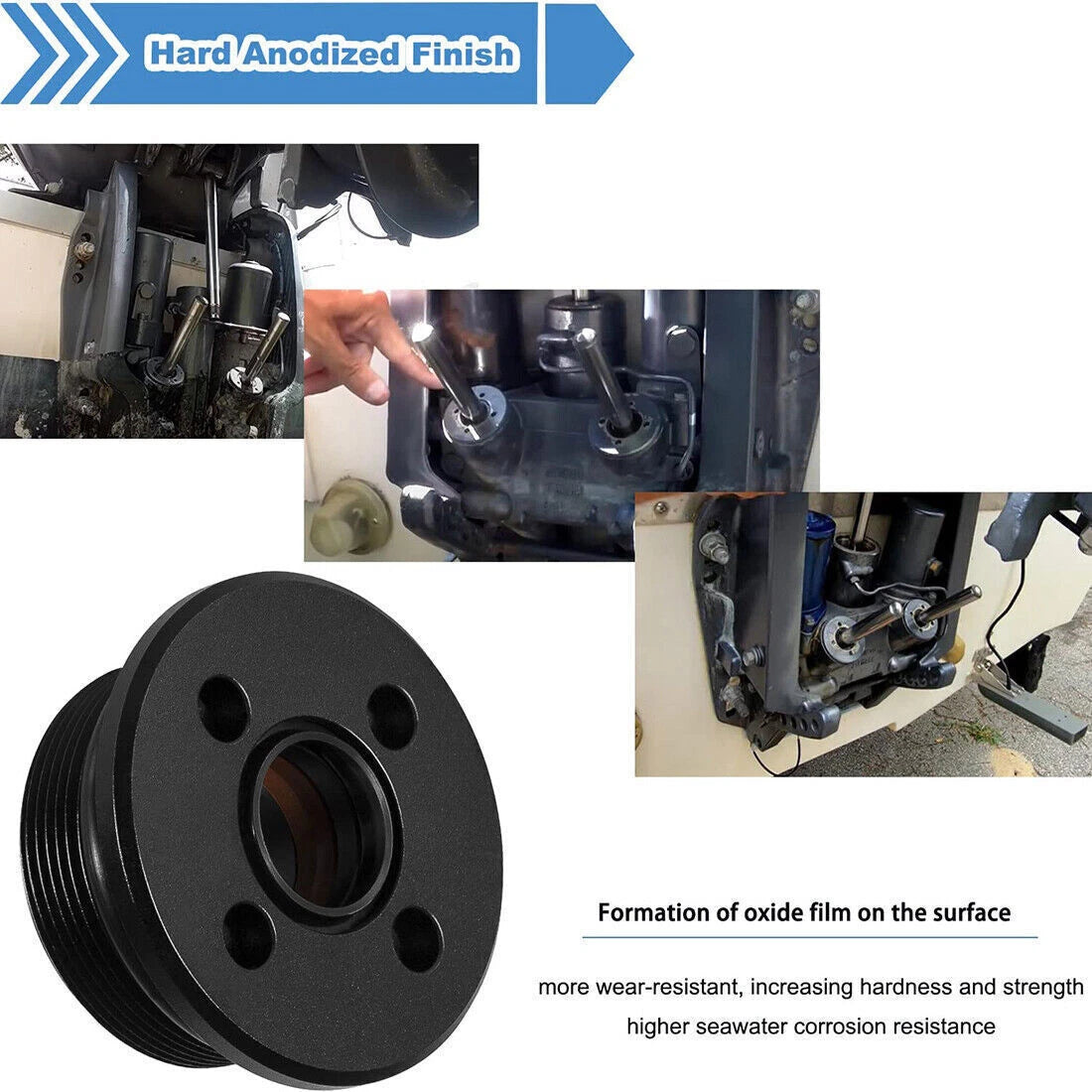 Hard Anodized Finish

Formation of oxide film on the surface

more wear-resistant, increasing hardness and strength

higher seawater corrosion resistance