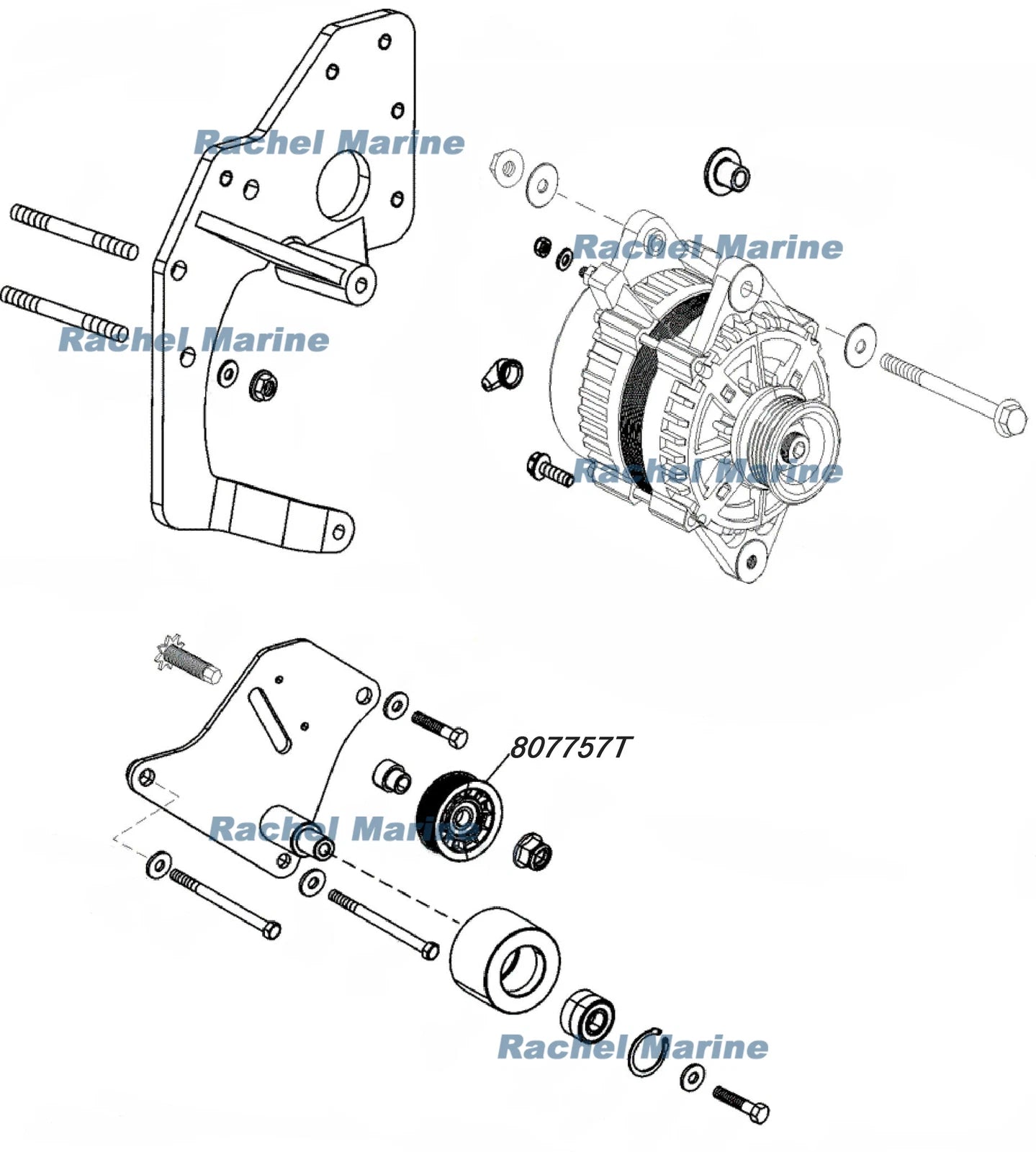 Rachel Marine

Rachel Marine

Rachel Marine

Rachel Marine

807757T

Rachel Marine

Rachel Marine