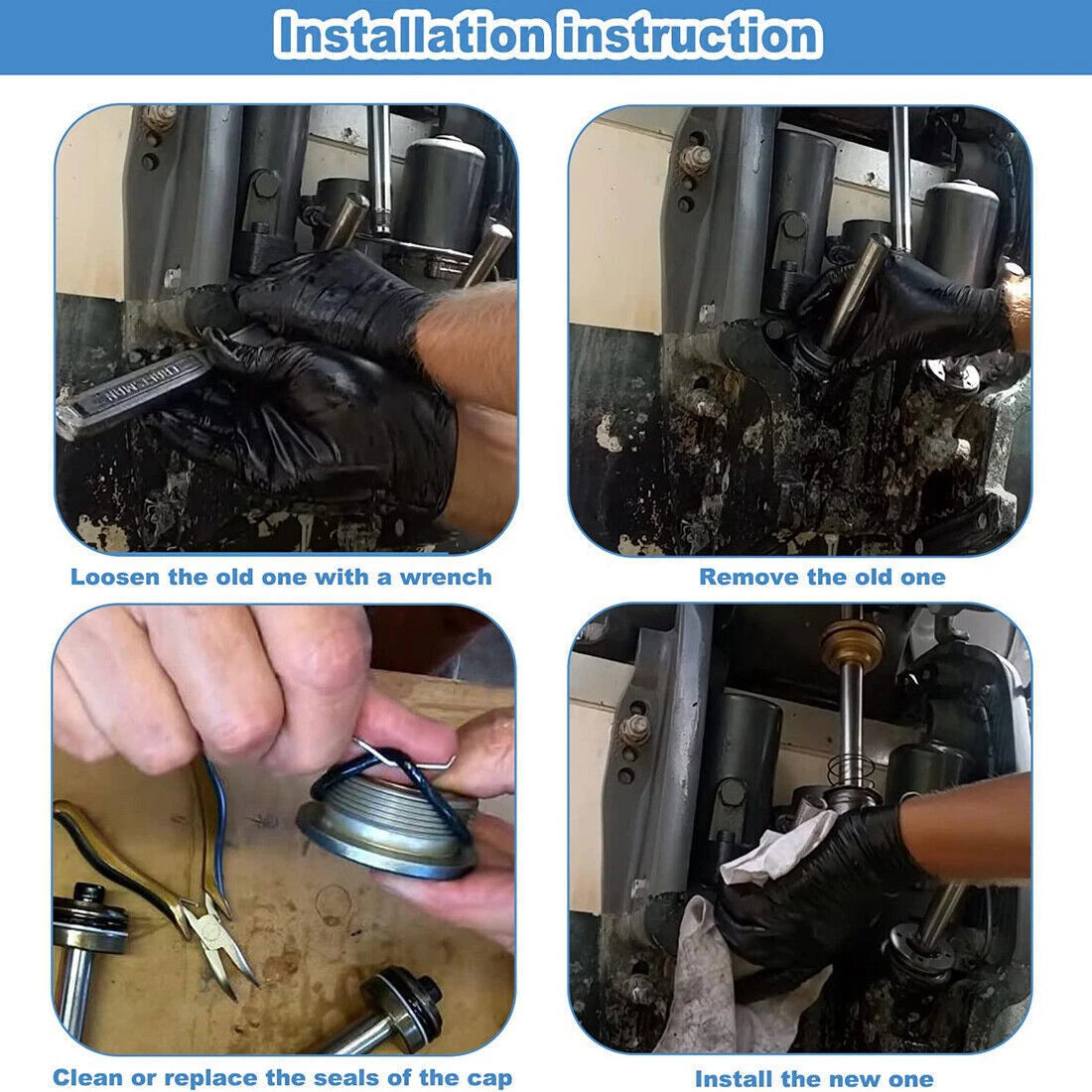 Installation instruction

Loosen the old one with a wrench

Remove the old one

Clean or replace the seals of the cap

Install the new one