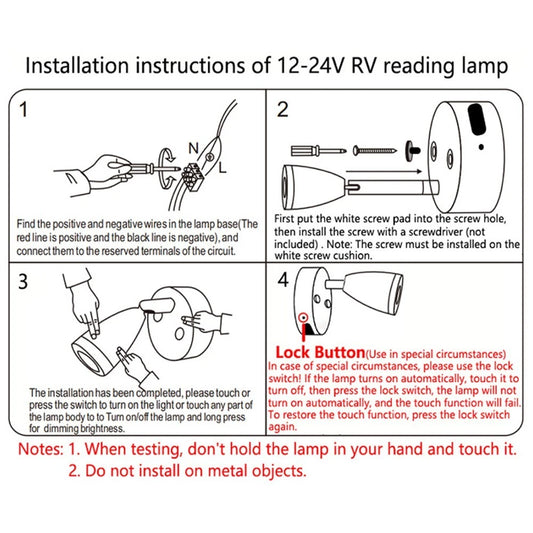 Installation instructions of 12-24V RV reading lamp

1

N

L

Find the positive and negative wires in the lamp base(The red line is positive and the black line is negative), and connect them to the reserved terminals of the circuit.

2

First put the white screw pad into the screw hole, then install the screw with a screwdriver (not included) . Note: The screw must be installed on the white screw cushion.

3

The installation has been completed, please touch or press the switch to turn on the light or touch any part of the lamp body to to Turn on/off the lamp and long press for dimming brightness.

4

Lock Button(Use in special circumstances)
In case of special circumstances, please use the lock switch! If the lamp turns on automatically, touch it to turn off, then press the lock switch, the lamp will not turn on automatically, and the touch function will fail. To restore the touch function, press the lock switch again.

Notes: 1. When testing, don't hold the lamp in your hand and touch it.
2. Do not install on metal objects.