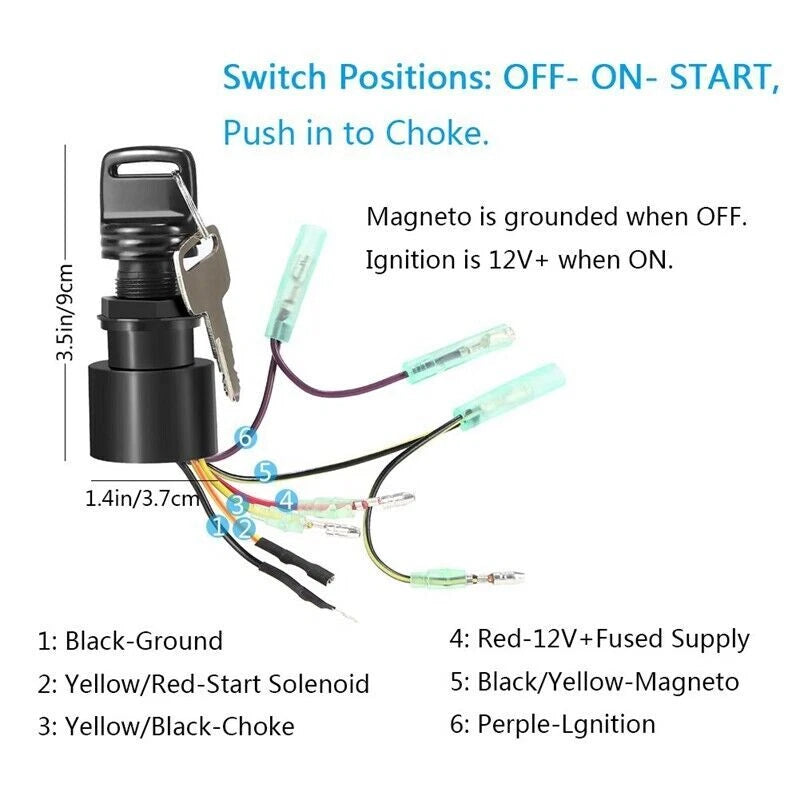 Switch Positions: OFF- ON- START,
Push in to Choke.

Magneto is grounded when OFF.
Ignition is 12V+ when ON.

3.5in/9cm

1.4in/3.7cm

6
5
4
3
1
2

1: Black-Ground
2: Yellow/Red-Start Solenoid
3: Yellow/Black-Choke

4: Red-12V+Fused Supply
5: Black/Yellow-Magneto
6: Perple-Lgnition