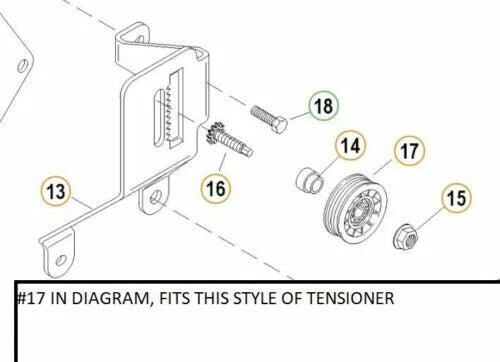 18
14
17
13
16
15
#17 IN DIAGRAM, FITS THIS STYLE OF TENSIONER